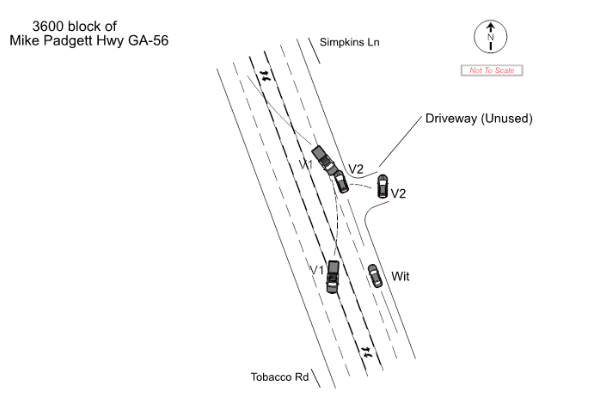 3600 block of
Mike Padgett Hwy GA-56

Simpkins Ln

N

Not To Scale

Driveway (Unused)

V1

V2

V2

V1

Wit

Tobacco Rd